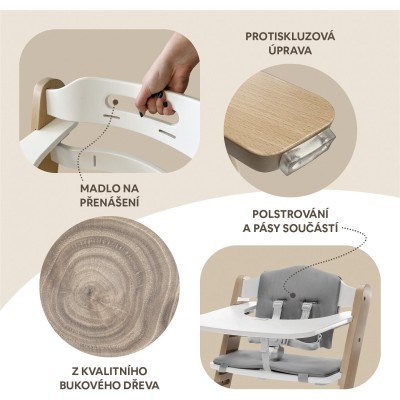 PROTISKLUZOVÁ ÚPRAVA

MADLO NA PŘENÁŠENÍ

POLSTROVÁNÍ A PÁSY SOUČÁSTÍ

Z KVALITNÍHO BUKOVÉHO DŘEVA